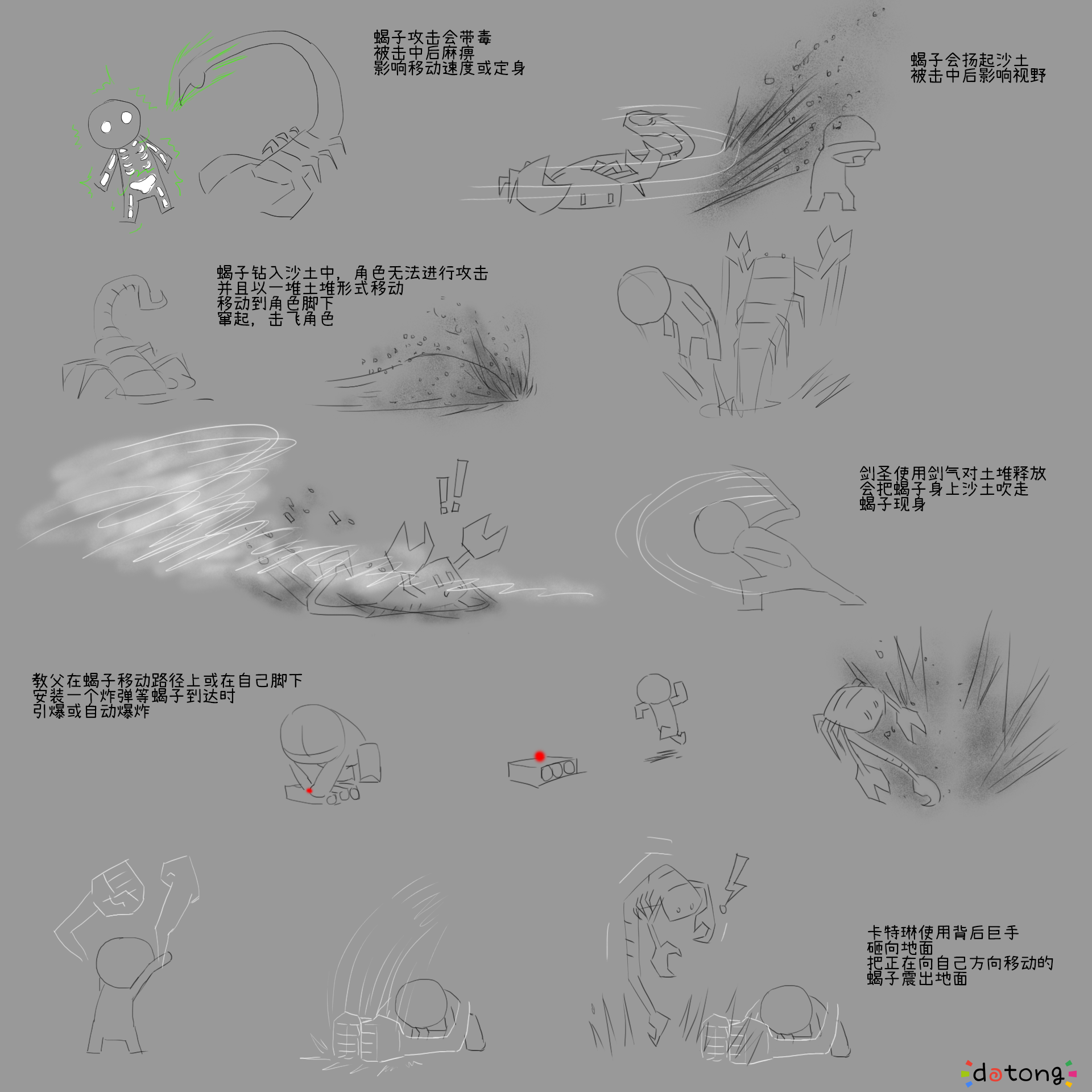 蝎子攻击会带毒
被击中后麻痹
影响移动速度或定身

蝎子会扬起沙土
被击中后影响视野

蝎子钻入沙土中，角色无法进行攻击
并且以一堆土堆形式移动
移动到角色脚下
窜起，击飞角色

剑圣使用剑气对土堆释放
会把蝎子身上沙土吹走
蝎子现身

教父在蝎子移动路径上或在自己脚下
安装一个炸弹等蝎子到达时
引爆或自动爆炸

卡特琳使用背后巨手
砸向地面
把正在向自己方向移动的
蝎子震出地面

datong